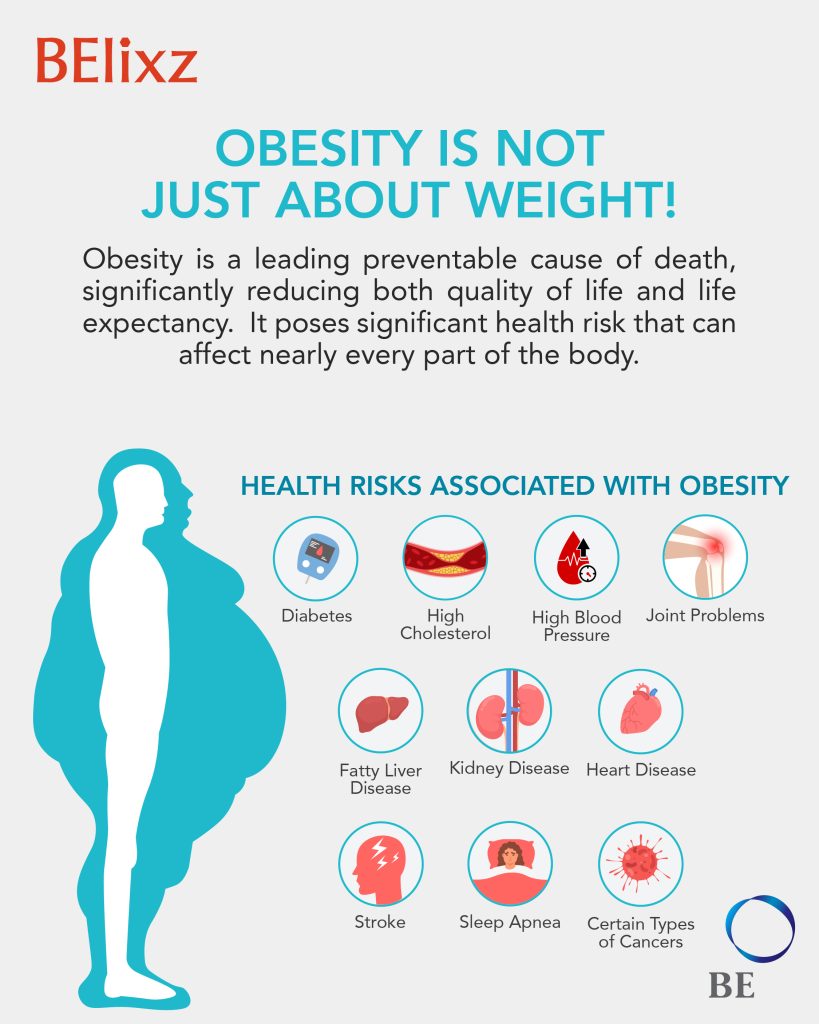 BElixz

OBESITY IS NOT JUST ABOUT WEIGHT!

Obesity is a leading preventable cause of death, significantly reducing both quality of life and life expectancy. It poses significant health risk that can affect nearly every part of the body.

HEALTH RISKS ASSOCIATED WITH OBESITY

Diabetes

High Cholesterol

High Blood Pressure

Joint Problems

Fatty Liver Disease

Kidney Disease

Heart Disease

Stroke

Sleep Apnea

Certain Types of Cancers

BE