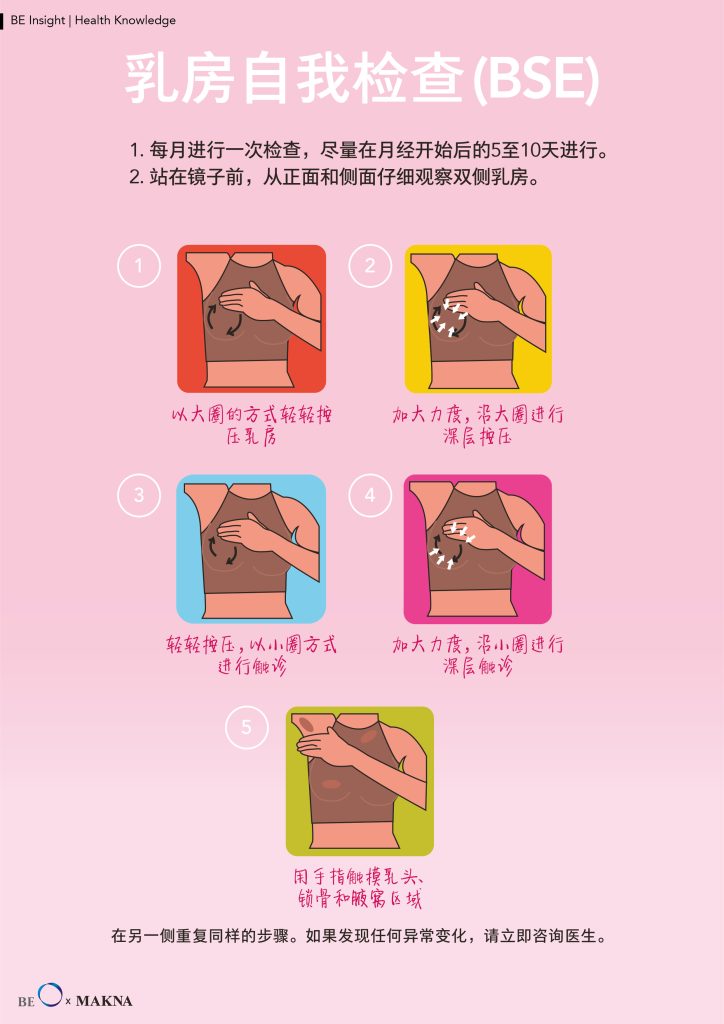 BE Insight | Health Knowledge

乳房自我检查(BSE)

1. 每月进行一次检查，尽量在月经开始后的5至10天进行。
2. 站在镜子前，从正面和侧面仔细观察双侧乳房。

1

以大圈的方式轻轻按压乳房

2

加大力度，沿大圈进行深层按压

3

轻轻按压，以小圈方式进行触诊

4

加大力度，沿小圈进行深层触诊

5

用手指触摸乳头、锁骨和腋窝区域

在另一侧重复同样的步骤。如果发现任何异常变化，请立即咨询医生。

BE × MAKNA