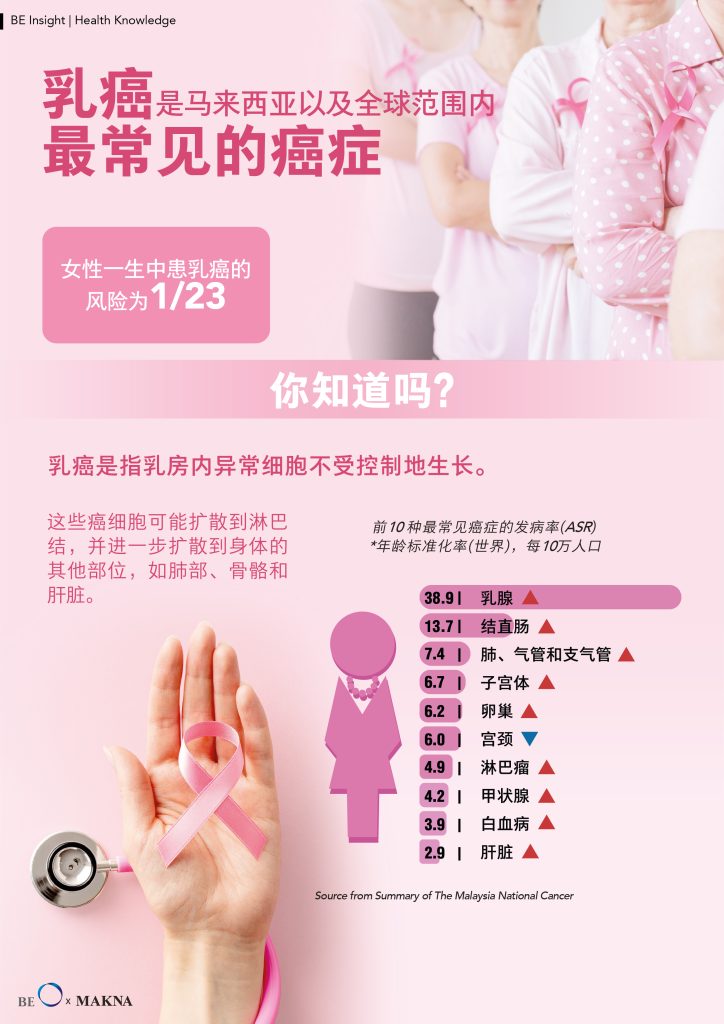 BE Insight | Health Knowledge

乳癌是马来西亚以及全球范围内最常见的癌症

女性一生中患乳癌的风险为1/23

你知道吗?

乳癌是指乳房内异常细胞不受控制地生长。

这些癌细胞可能扩散到淋巴结，并进一步扩散到身体的其他部位，如肺部、骨骼和肝脏。

前10种最常见癌症的发病率(ASR)
*年龄标准化率(世界)，每10万人口

38.9 | 乳腺 ▲
13.7 | 结直肠 ▲
7.4 | 肺、气管和支气管 ▲
6.7 | 子宫体 ▲
6.2 | 卵巢 ▲
6.0 | 宫颈 ▼
4.9 | 淋巴瘤 ▲
4.2 | 甲状腺 ▲
3.9 | 白血病 ▲
2.9 | 肝脏 ▲

Source from Summary of The Malaysia National Cancer

BE × MAKNA