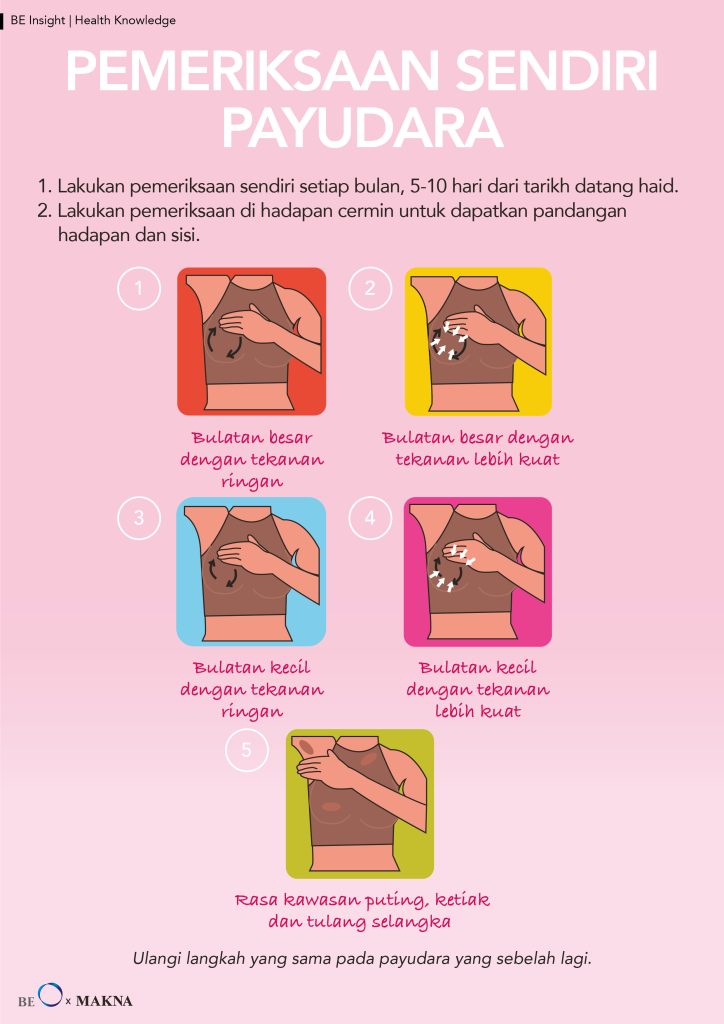 BE Insight | Health Knowledge

PEMERIKSAAN SENDIRI PAYUDARA

1. Lakukan pemeriksaan sendiri setiap bulan, 5-10 hari dari tarikh datang haid.
2. Lakukan pemeriksaan di hadapan cermin untuk dapatkan pandangan hadapan dan sisi.

1

Bulatan besar dengan tekanan ringan

2

Bulatan besar dengan tekanan lebih kuat

3

Bulatan kecil dengan tekanan ringan

4

Bulatan kecil dengan tekanan lebih kuat

5

Rasa kawasan puting, ketiak dan tulang selangka

Ulangi langkah yang sama pada payudara yang sebelah lagi.

BE x MAKNA