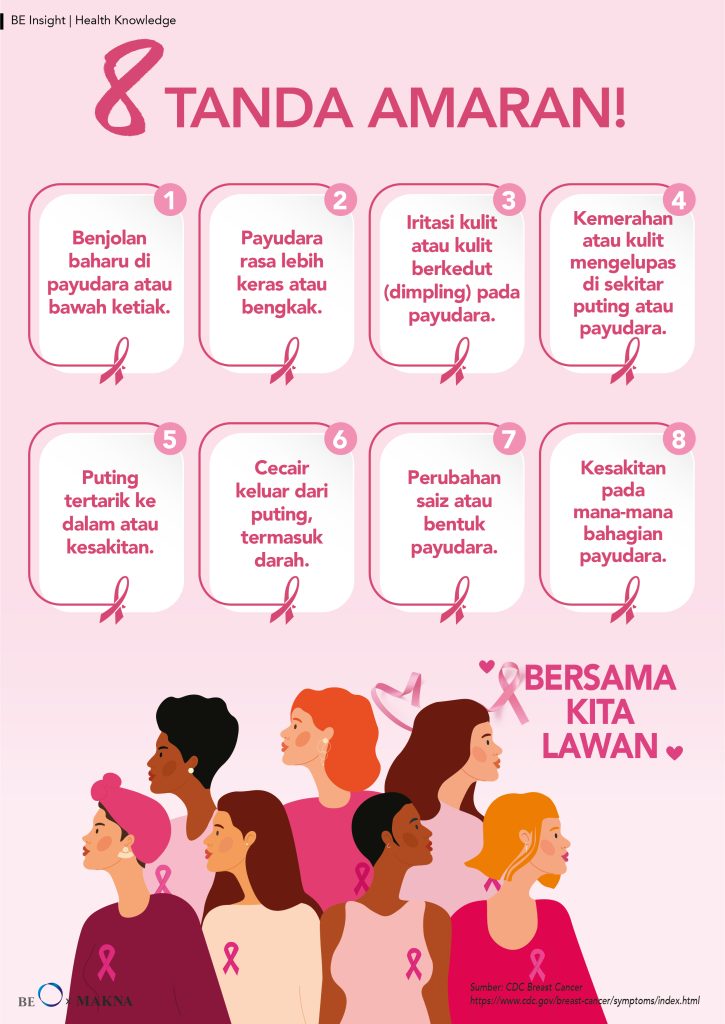 BE Insight | Health Knowledge

8 TANDA AMARAN!

1
Benjolan baharu di payudara atau bawah ketiak.

2
Payudara rasa lebih keras atau bengkak.

3
Iritasi kulit atau kulit berkedut (dimpling) pada payudara.

4
Kemerahan atau kulit mengelupas di sekitar puting atau payudara.

5
Puting tertarik ke dalam atau kesakitan.

6
Cecair keluar dari puting, termasuk darah.

7
Perubahan saiz atau bentuk payudara.

8
Kesakitan pada mana-mana bahagian payudara.

BERSAMA KITA LAWAN

BE × MAKNA

Sumber: CDC Breast Cancer
https://www.cdc.gov/breast-cancer/symptoms/index.html