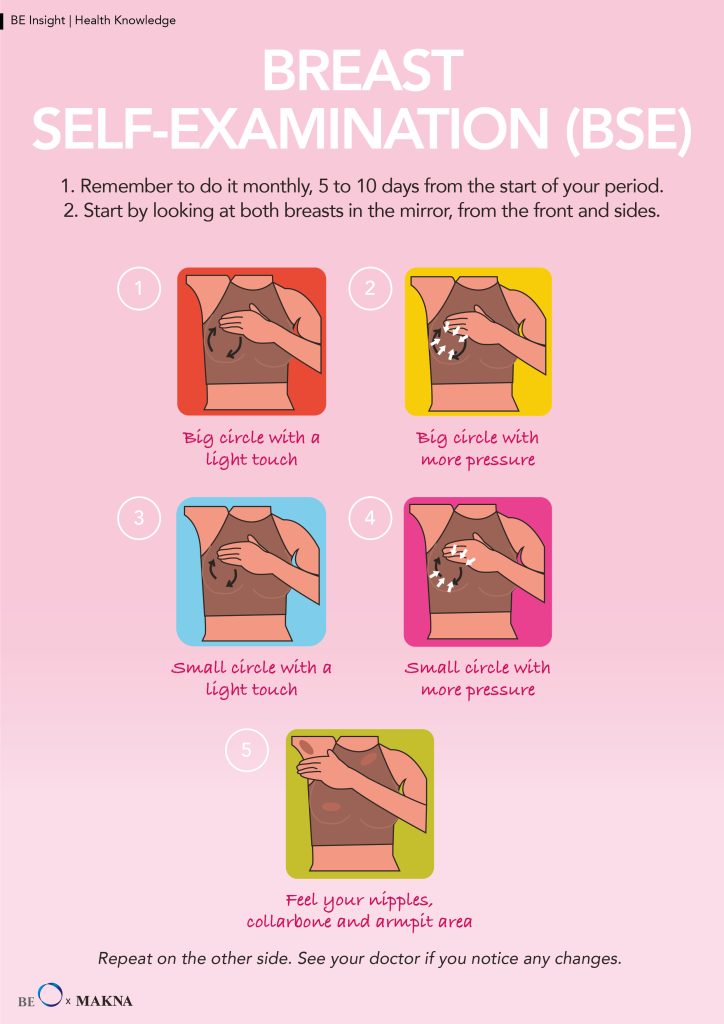 BE Insight | Health Knowledge

BREAST SELF-EXAMINATION (BSE)

1. Remember to do it monthly, 5 to 10 days from the start of your period.
2. Start by looking at both breasts in the mirror, from the front and sides.

1

Big circle with a light touch

2

Big circle with more pressure

3

Small circle with a light touch

4

Small circle with more pressure

5

Feel your nipples, collarbone and armpit area

Repeat on the other side. See your doctor if you notice any changes.

BE x MAKNA