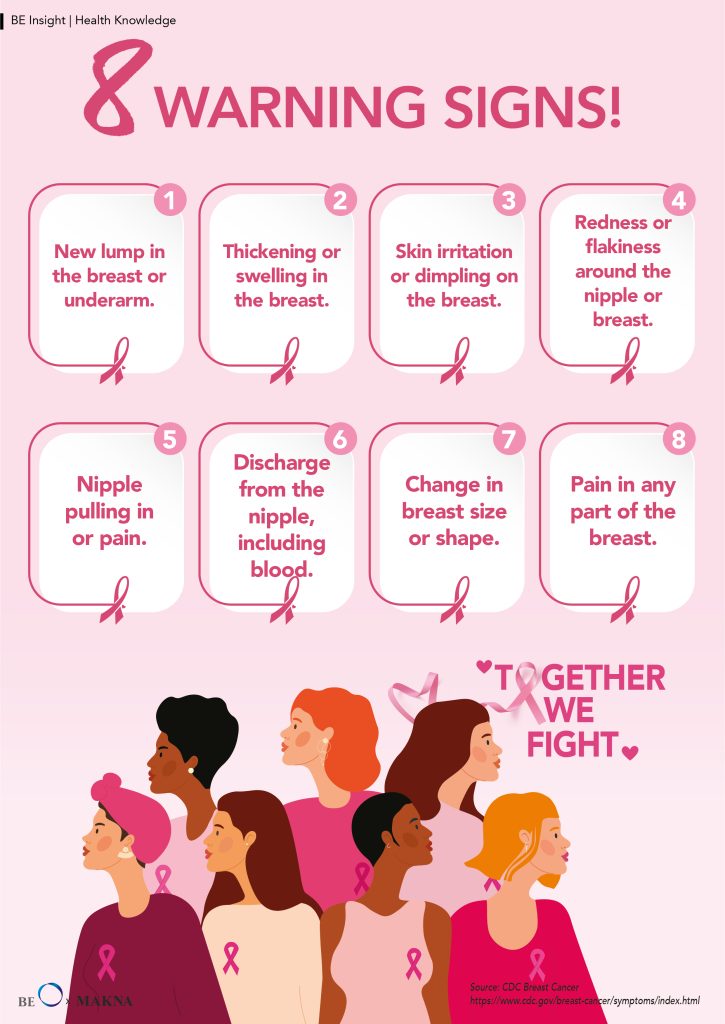 BE Insight | Health Knowledge

8 WARNING SIGNS!

1
New lump in the breast or underarm.

2
Thickening or swelling in the breast.

3
Skin irritation or dimpling on the breast.

4
Redness or flakiness around the nipple or breast.

5
Nipple pulling in or pain.

6
Discharge from the nipple, including blood.

7
Change in breast size or shape.

8
Pain in any part of the breast.

TOGETHER WE FIGHT

BE × MAKNA

Source: CDC Breast Cancer
https://www.cdc.gov/breast-cancer/symptoms/index.html