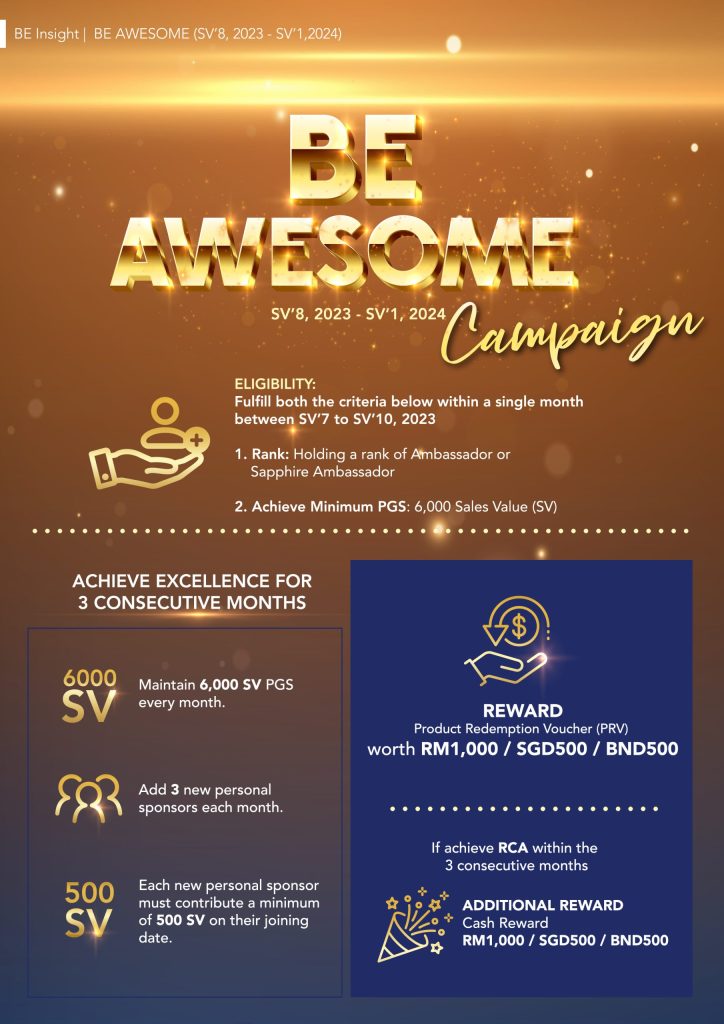 BE Insight | BE AWESOME (SV'8, 2023 - SV'1,2024)

BE AWESOME

SV'8, 2023 - SV'1, 2024

Campaign

ELIGIBILITY:
Fulfill both the criteria below within a single month between SV'7 to SV'10, 2023

1. Rank: Holding a rank of Ambassador or Sapphire Ambassador

2. Achieve Minimum PGS: 6,000 Sales Value (SV)

ACHIEVE EXCELLENCE FOR 3 CONSECUTIVE MONTHS

6000 SV

Maintain 6,000 SV PGS every month.

Add 3 new personal sponsors each month.

500 SV

Each new personal sponsor must contribute a minimum of 500 SV on their joining date.

REWARD
Product Redemption Voucher (PRV)
worth RM1,000 / SGD500 / BND500

If achieve RCA within the 3 consecutive months

ADDITIONAL REWARD
Cash Reward
RM1,000 / SGD500 / BND500