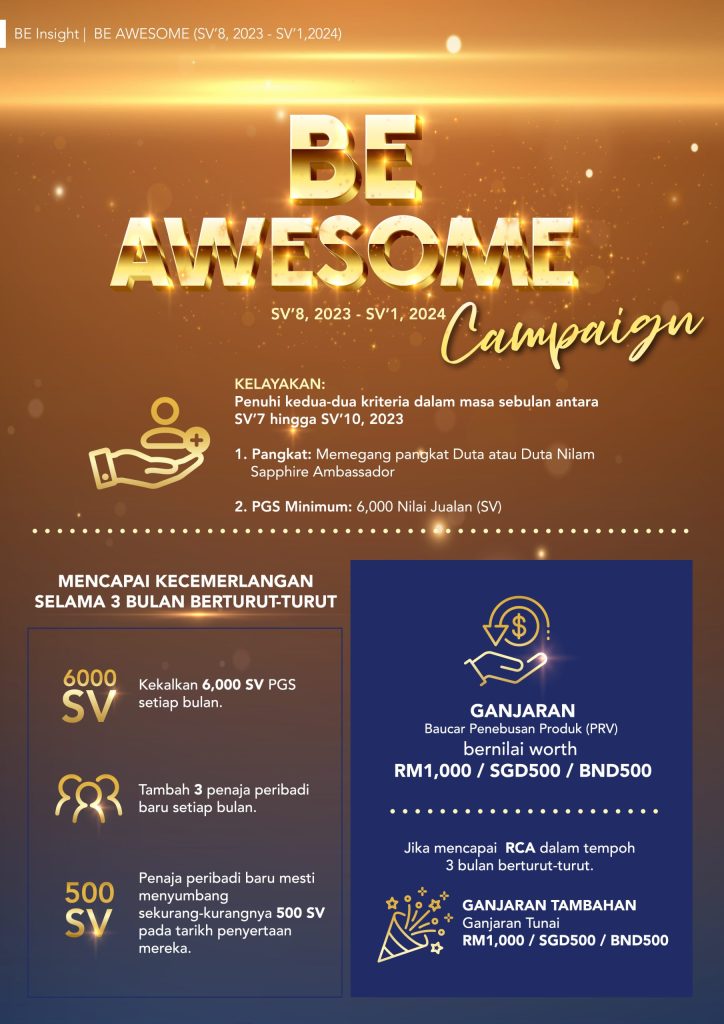 BE Insight | BE AWESOME (SV'8, 2023 - SV'1,2024)

BE AWESOME

SV'8, 2023 - SV'1, 2024 Campaign

KELAYAKAN:
Penuhi kedua-dua kriteria dalam masa sebulan antara SV'7 hingga SV'10, 2023

1. Pangkat: Memegang pangkat Duta atau Duta Nilam Sapphire Ambassador

2. PGS Minimum: 6,000 Nilai Jualan (SV)

MENCAPAI KECEMERLANGAN SELAMA 3 BULAN BERTURUT-TURUT

6000 SV

Kekalkan 6,000 SV PGS setiap bulan.

Tambah 3 penaja peribadi baru setiap bulan.

500 SV

Penaja peribadi baru mesti menyumbang sekurang-kurangnya 500 SV pada tarikh penyertaan mereka.

GANJARAN
Baucar Penebusan Produk (PRV)
bernilai worth
RM1,000 / SGD500 / BND500

Jika mencapai RCA dalam tempoh 3 bulan berturut-turut.

GANJARAN TAMBAHAN
Ganjaran Tunai
RM1,000 / SGD500 / BND500