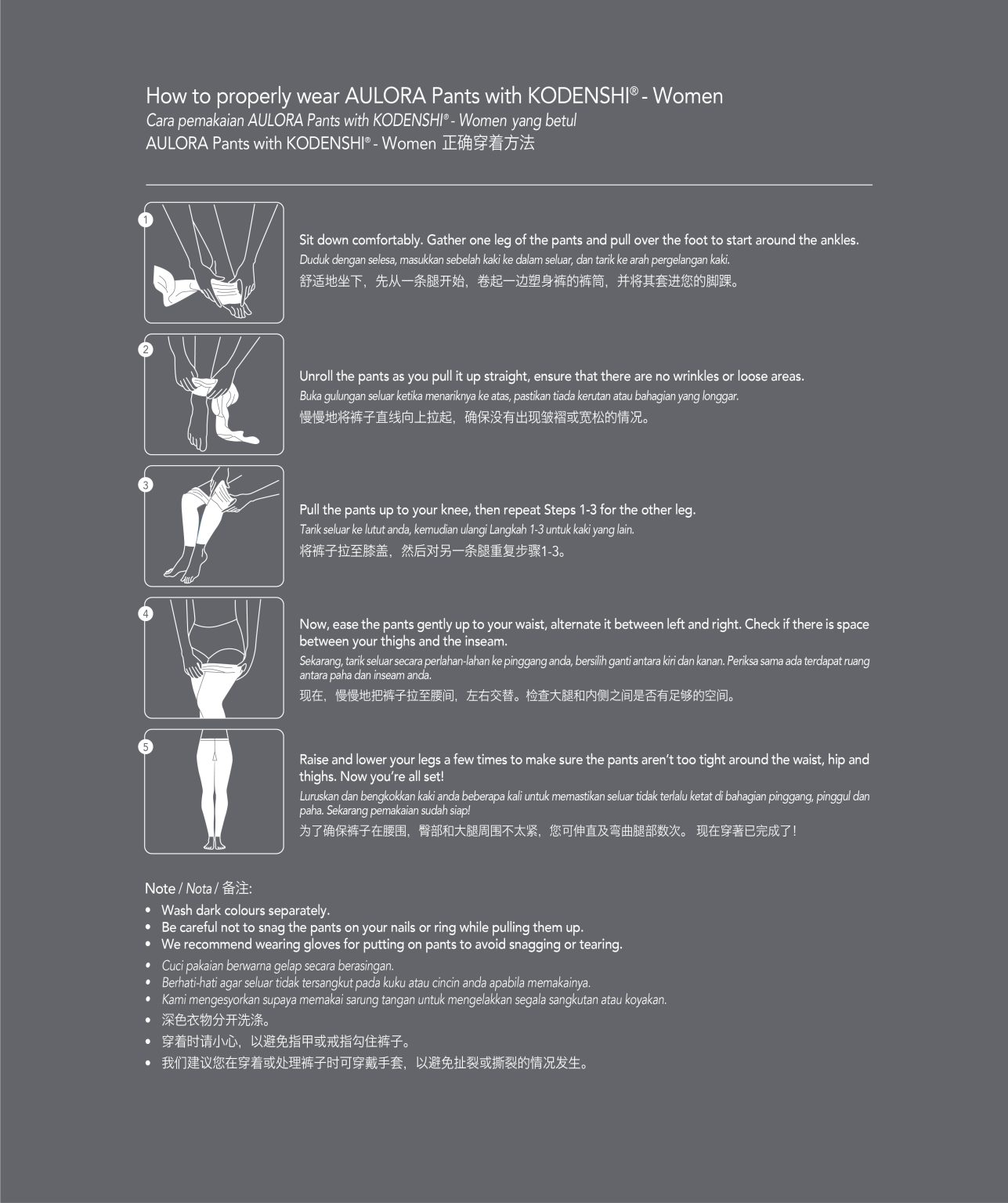 How to properly wear AULORA Pants with KODENSHI® - Women
Cara pemakaian AULORA Pants with KODENSHI® - Women yang betul
AULORA Pants with KODENSHI® - Women 正确穿着方法

1

Sit down comfortably. Gather one leg of the pants and pull over the foot to start around the ankles.
Duduk dengan selesa, masukkan sebelah kaki ke dalam seluar, dan tarik ke arah pergelangan kaki.
舒适地坐下，先从一条腿开始，卷起一边塑身裤的裤筒，并将其套进您的脚踝。

2

Unroll the pants as you pull it up straight, ensure that there are no wrinkles or loose areas.
Buka gulungan seluar ketika menariknya ke atas, pastikan tiada kerutan atau bahagian yang longgar.
慢慢地将裤子直线向上拉起，确保没有出现皱褶或宽松的情况。

3

Pull the pants up to your knee, then repeat Steps 1-3 for the other leg.
Tarik seluar ke lutut anda, kemudian ulangi Langkah 1-3 untuk kaki yang lain.
将裤子拉至膝盖，然后对另一条腿重复步骤1-3。

4

Now, ease the pants gently up to your waist, alternate it between left and right. Check if there is space between your thighs and the inseam.
Sekarang, tarik seluar secara perlahan-lahan ke pinggang anda, bersilih ganti antara kiri dan kanan. Periksa sama ada terdapat ruang antara paha dan inseam anda.
现在，慢慢地把裤子拉至腰间，左右交替。检查大腿和内侧之间是否有足够的空间。

5

Raise and lower your legs a few times to make sure the pants aren't too tight around the waist, hip and thighs. Now you're all set!
Luruskan dan bengkokkan kaki anda beberapa kali untuk memastikan seluar tidak terlalu ketat di bahagian pinggang, pinggul dan paha. Sekarang pemakaian sudah siap!
为了确保裤子在腰围，臀部和大腿周围不太紧，您可伸直及弯曲腿部数次。 现在穿著已完成了！

Note / Nota / 备注:
• Wash dark colours separately.
• Be careful not to snag the pants on your nails or ring while pulling them up.
• We recommend wearing gloves for putting on pants to avoid snagging or tearing.
• Cuci pakaian berwarna gelap secara berasingan.
• Berhati-hati agar seluar tidak tersangkut pada kuku atau cincin anda apabila memakainya.
• Kami mengesyorkan supaya memakai sarung tangan untuk mengelakkan segala sangkutan atau koyakan.
• 深色衣物分开洗涤。
• 穿着时请小心，以避免指甲或戒指勾住裤子。
• 我们建议您在穿着或处理裤子时可穿戴手套，以避免扯裂或撕裂的情况发生。